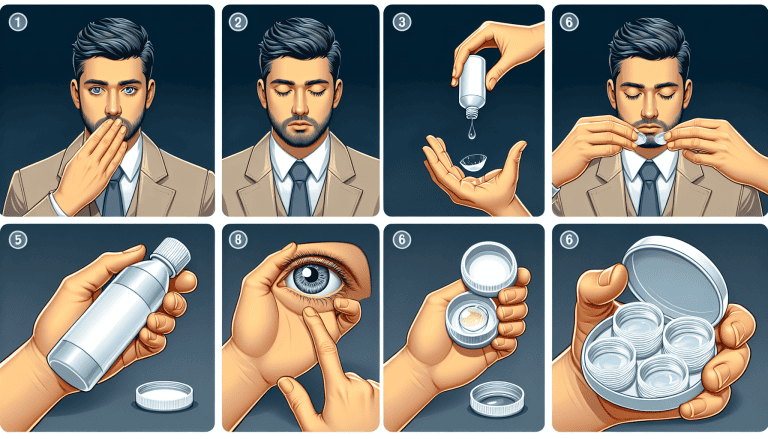 1

2

3

6

5

8

6

6