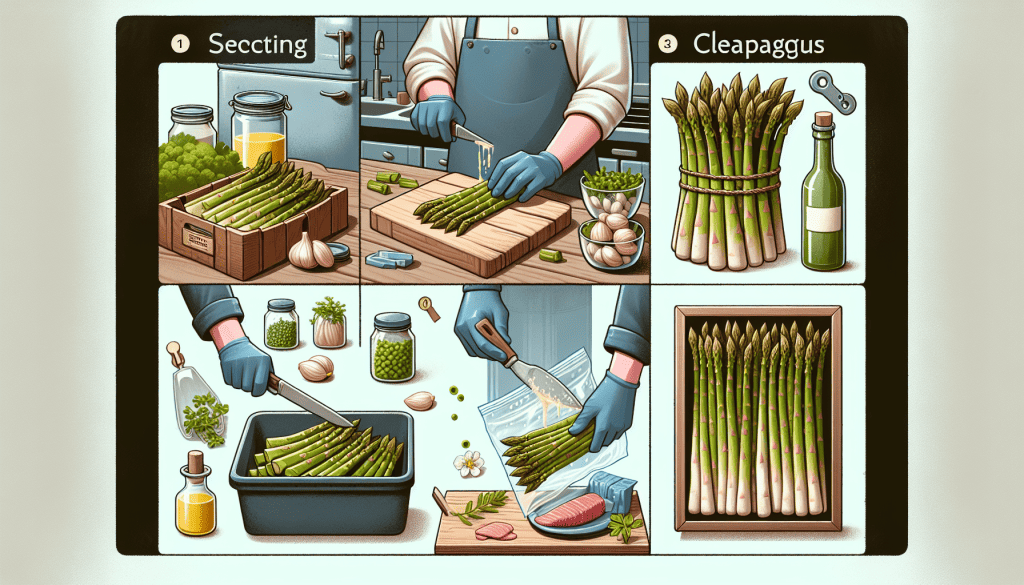 1 Seccting

3 Cleapaggus