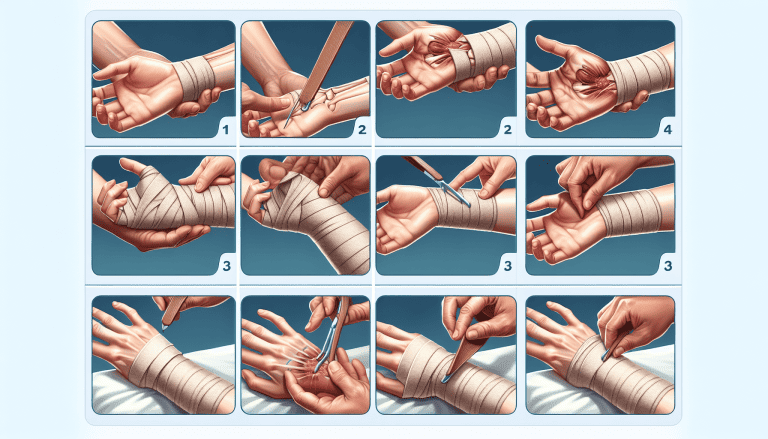 1
2
2
4
3
3
3