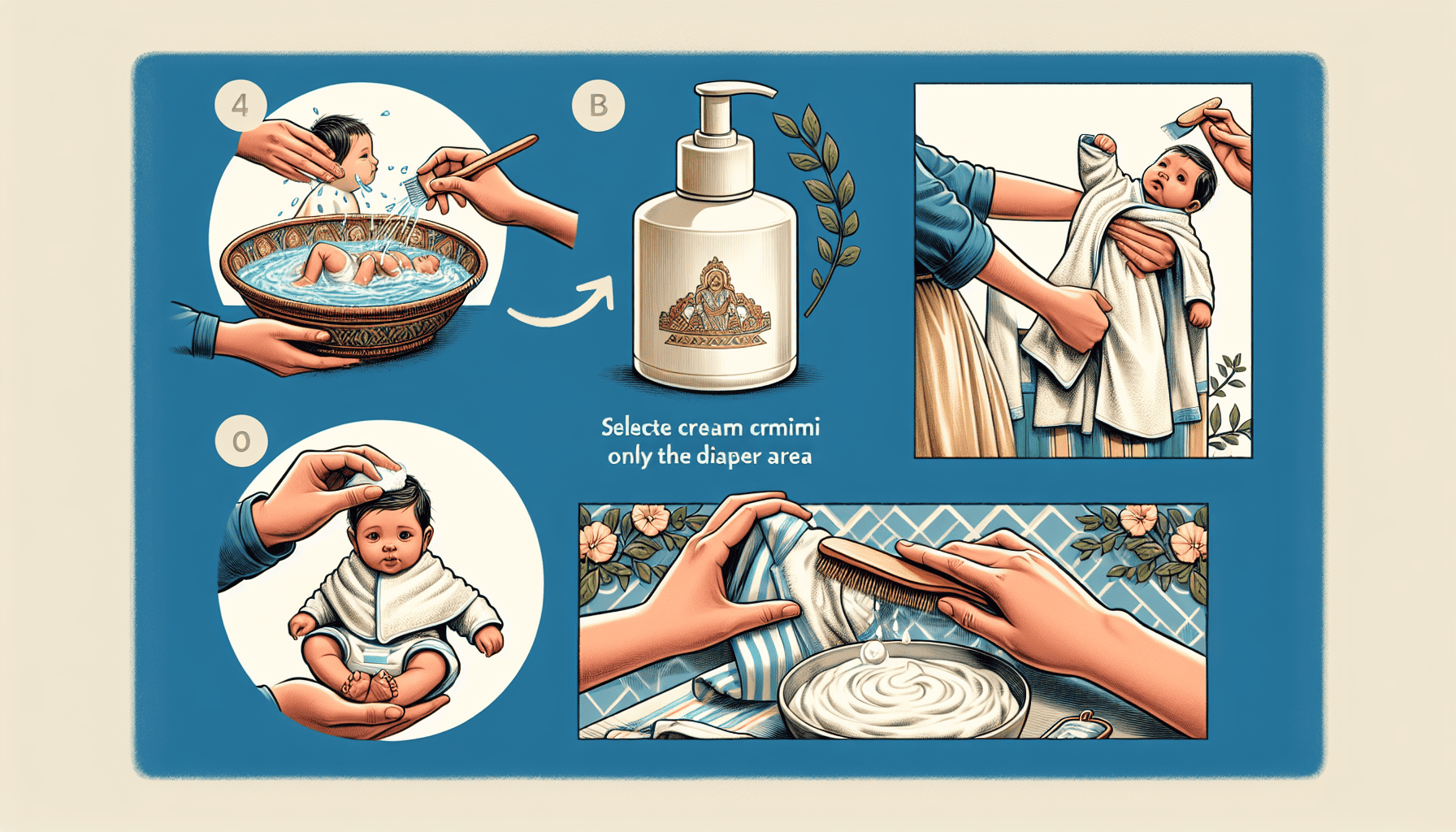 4

B

Selecte cream crmimi only the diaper area

O